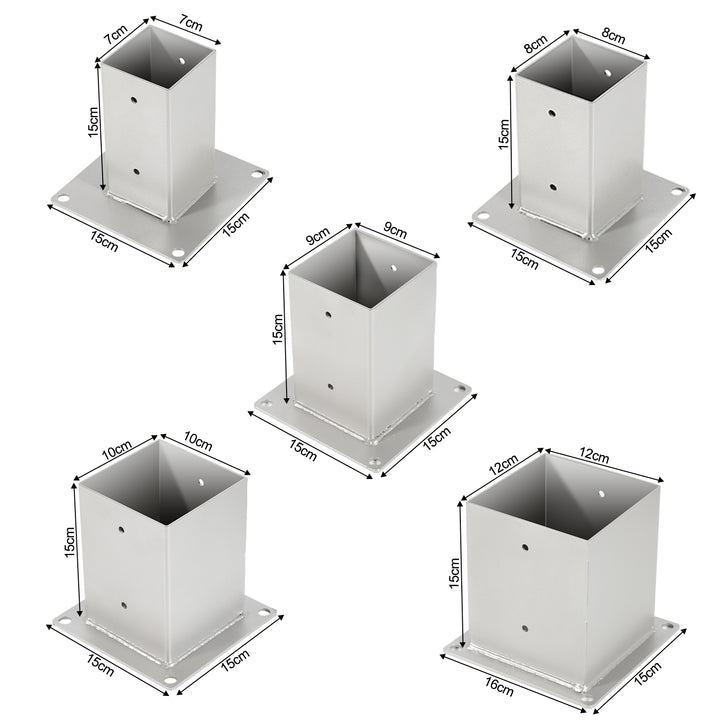 7cm 7cm
15cm
15cm 15cm

8cm 8cm
15cm
15cm 15cm

9cm 9cm
15cm
15cm 15cm

10cm 10cm
15cm
15cm 15cm

12cm 12cm
15cm
16cm 15cm