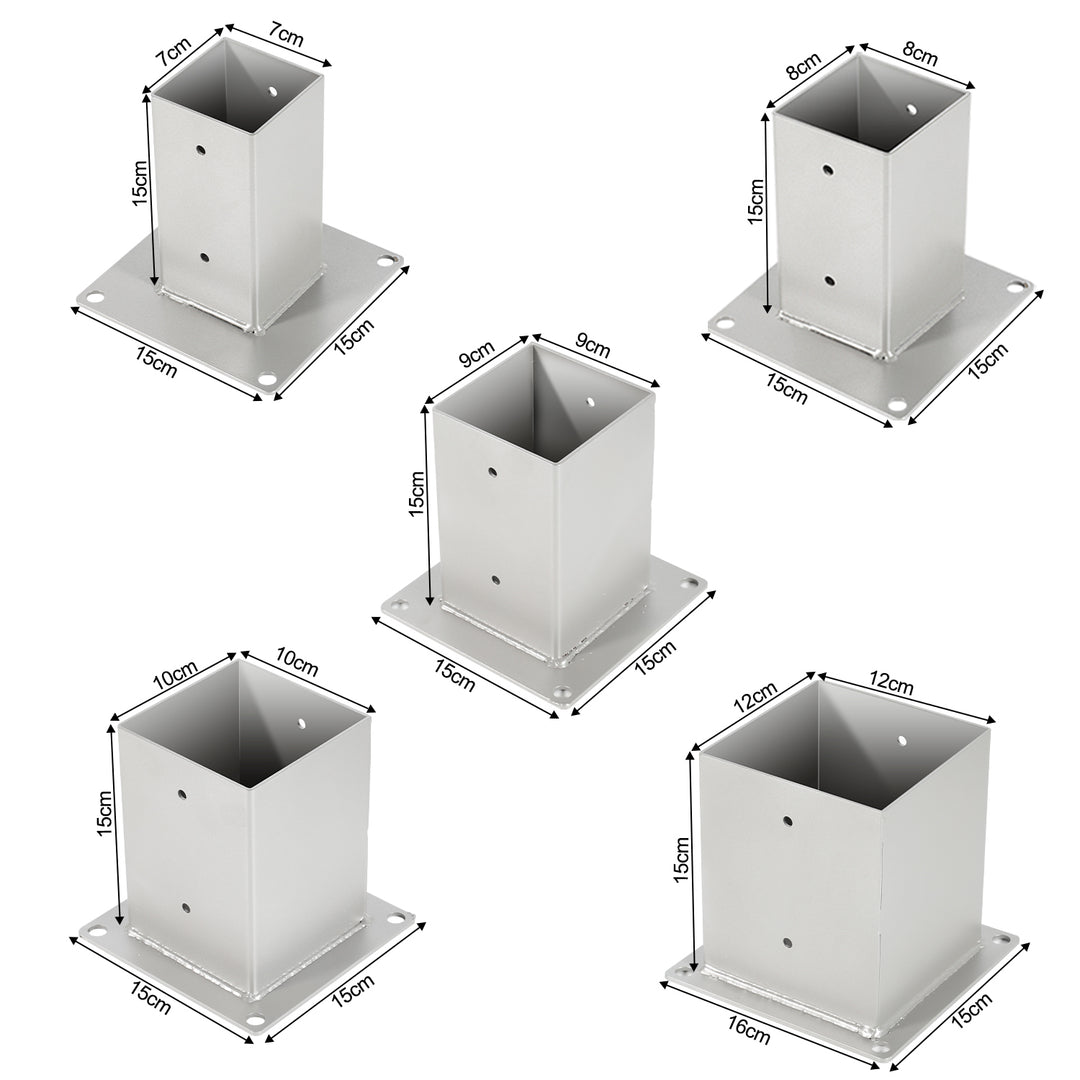 7cm
7cm
15cm
15cm
15cm

8cm
8cm
15cm
15cm
15cm

9cm
9cm
15cm
15cm
15cm

10cm
10cm
15cm
15cm
15cm

12cm
12cm
15cm
16cm
15cm