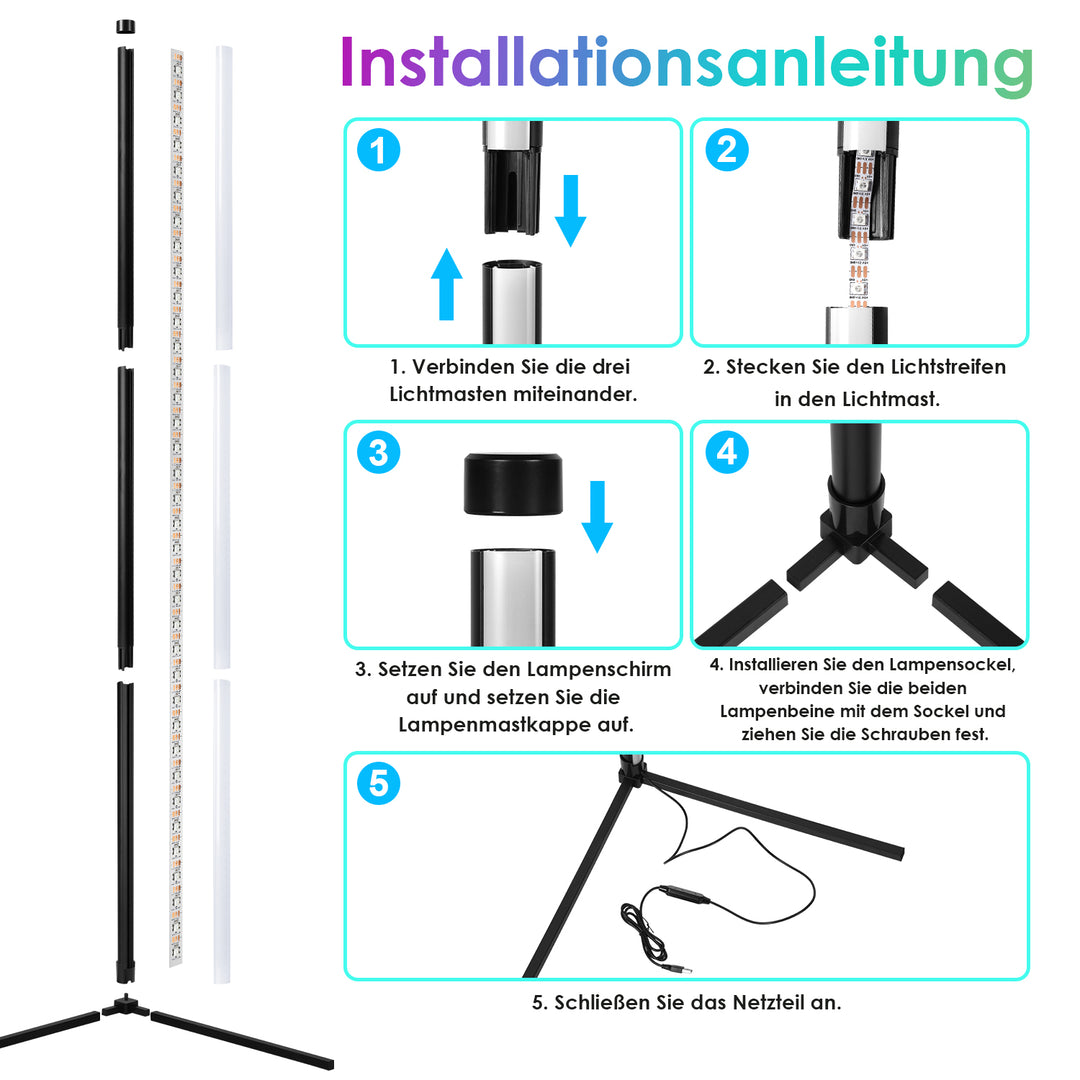 Installationsanleitung

1

2

1. Verbinden Sie die drei Lichtmasten miteinander.

2. Stecken Sie den Lichtstreifen in den Lichtmast.

3

4

3. Setzen Sie den Lampenschirm auf und setzen Sie die Lampenmastkappe auf.

4. Installieren Sie den Lampensockel, verbinden Sie die beiden Lampenbeine mit dem Sockel und ziehen Sie die Schrauben fest.

5

5. Schließen Sie das Netzteil an.