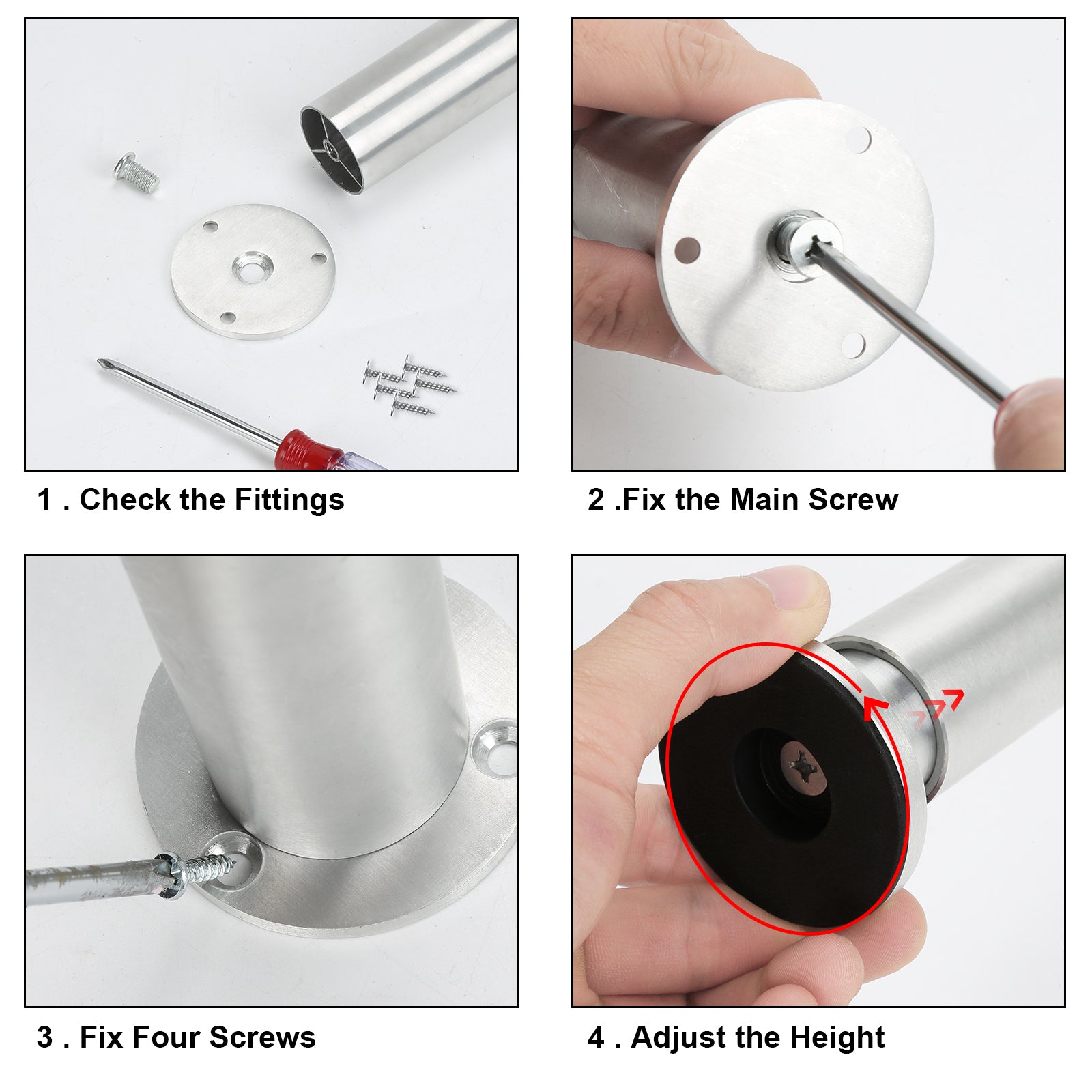 1 . Check the Fittings

2 .Fix the Main Screw

3 . Fix Four Screws

4 . Adjust the Height