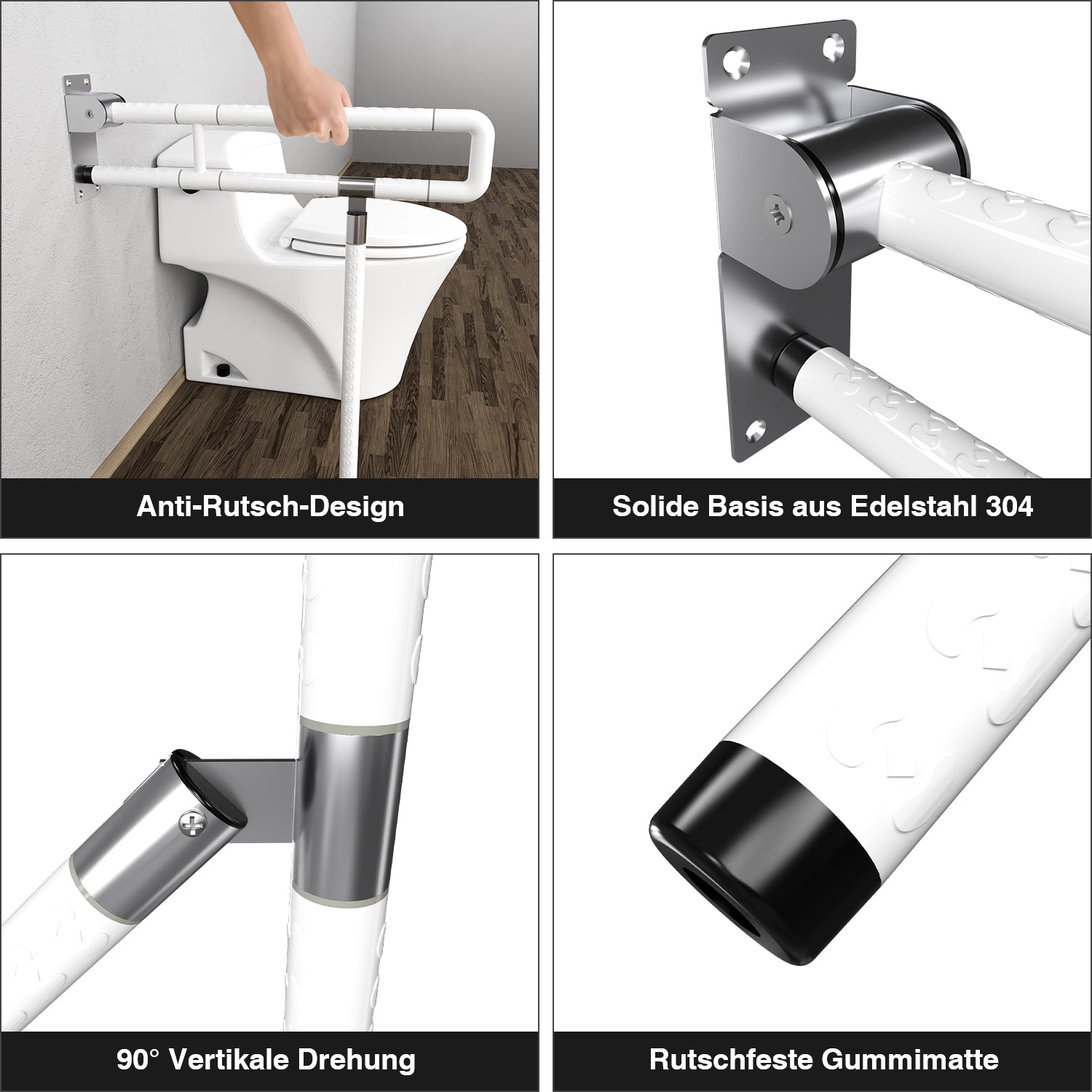 Anti-Rutsch-Design

Solide Basis aus Edelstahl 304

90° Vertikale Drehung

Rutschfeste Gummimatte