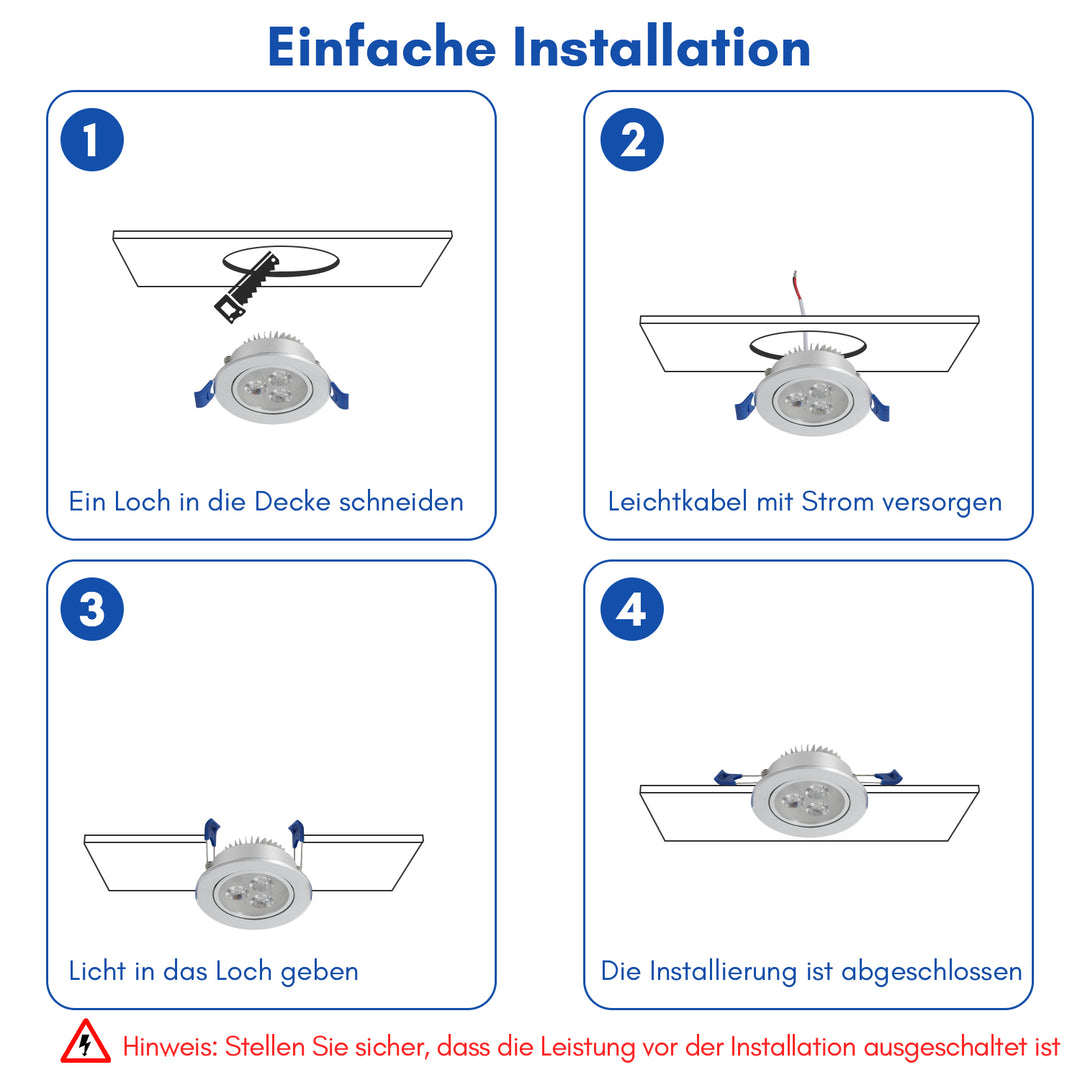 Einfache Installation

1

Ein Loch in die Decke schneiden

2

Leichtkabel mit Strom versorgen

3

Licht in das Loch geben

4

Die Installierung ist abgeschlossen

Hinweis: Stellen Sie sicher, dass die Leistung vor der Installation ausgeschaltet ist