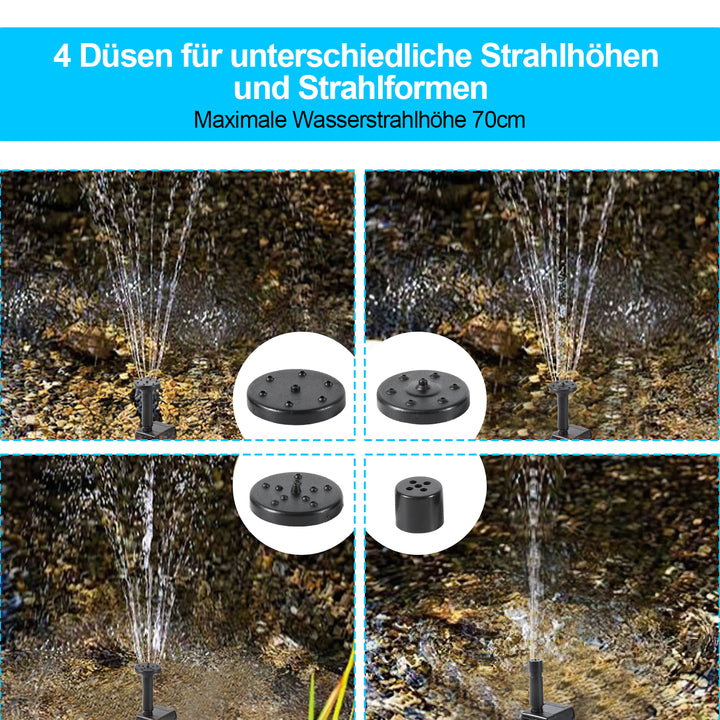 4 Düsen für unterschiedliche Strahlhöhen und Strahlformen

Maximale Wasserstrahlhöhe 70cm