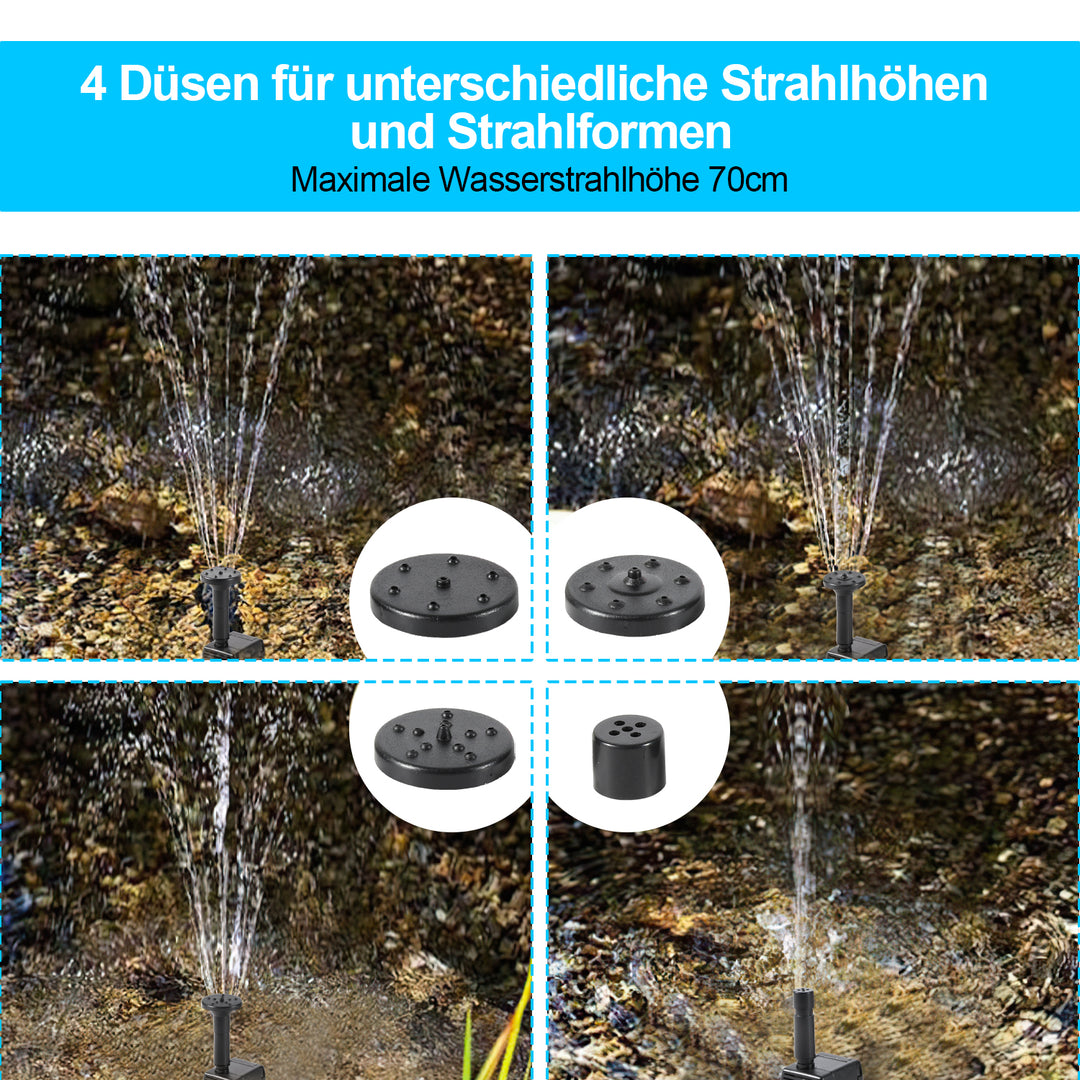 4 Düsen für unterschiedliche Strahlhöhen und Strahlformen
Maximale Wasserstrahlhöhe 70cm