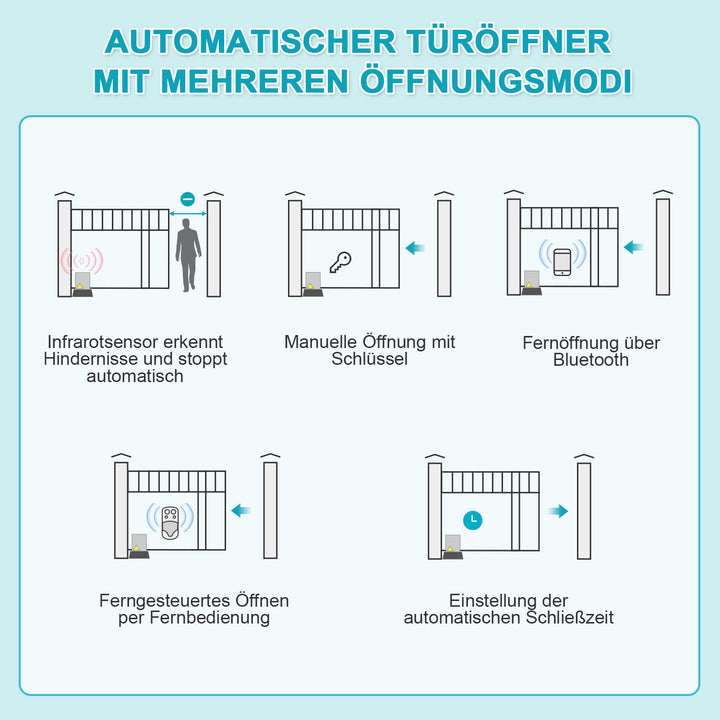 AUTOMATISCHER TÜRÖFFNER MIT MEHREREN ÖFFNUNGSMODI

Infrarotsensor erkennt Hindernisse und stoppt automatisch

Manuelle Öffnung mit Schlüssel

Fernöffnung über Bluetooth

Ferngesteuertes Öffnen per Fernbedienung

Einstellung der automatischen Schließzeit