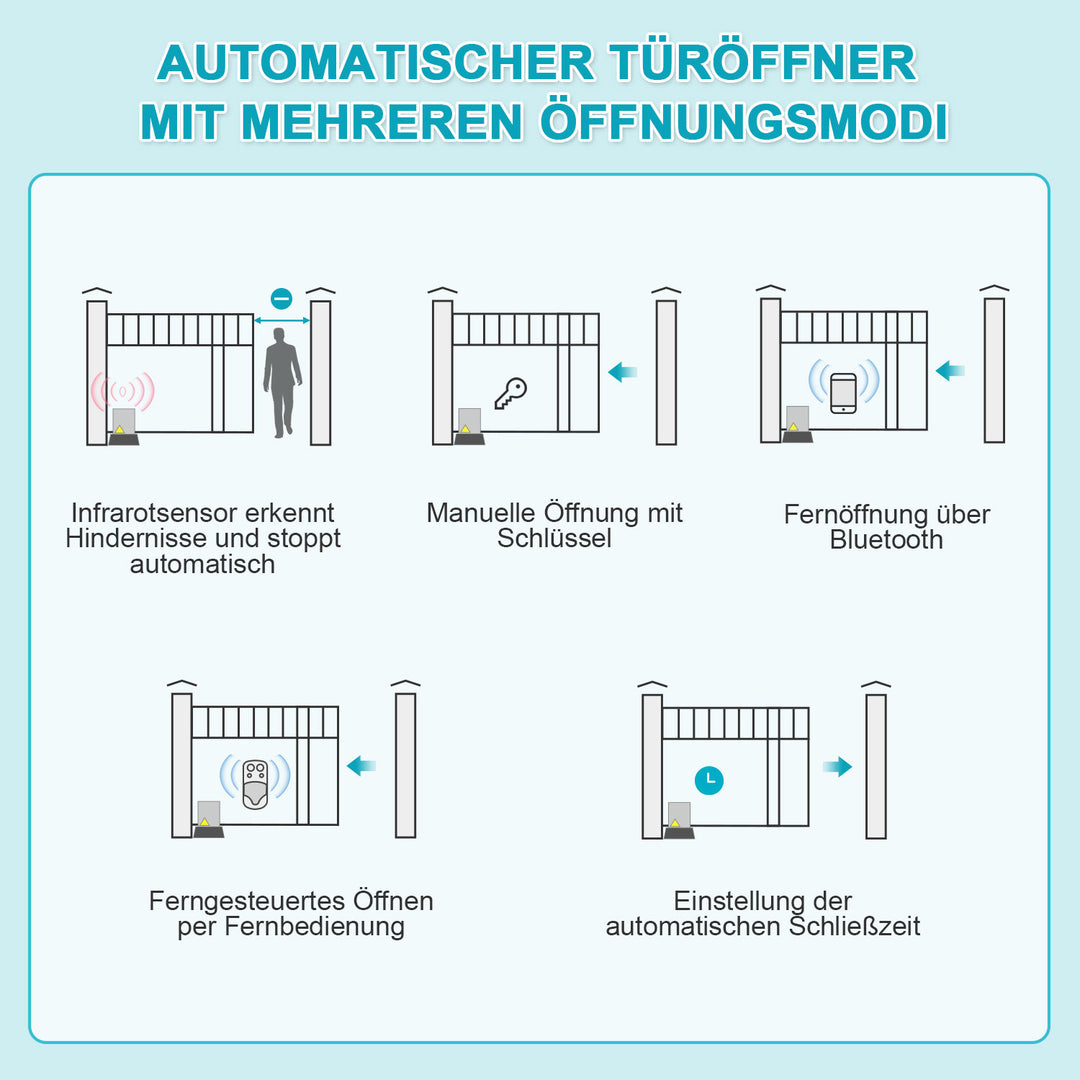 AUTOMATISCHER TÜRÖFFNER
MIT MEHREREN ÖFFNUNGSMODI

Infrarotsensor erkennt Hindernisse und stoppt automatisch

Manuelle Öffnung mit Schlüssel

Fernöffnung über Bluetooth

Ferngesteuertes Öffnen per Fernbedienung

Einstellung der automatischen Schließzeit