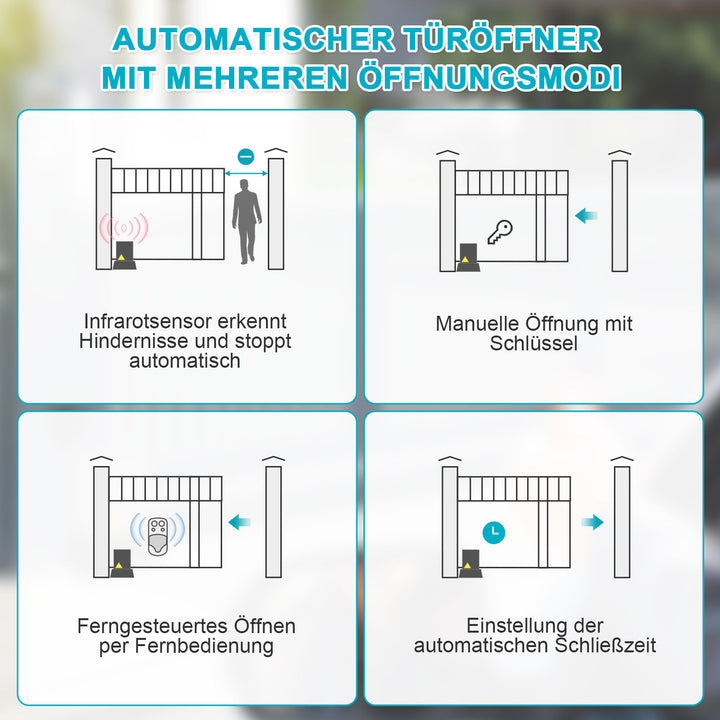 AUTOMATISCHER TÜRÖFFNER MIT MEHREREN ÖFFNUNGSMODI

Infrarotsensor erkennt Hindernisse und stoppt automatisch

Manuelle Öffnung mit Schlüssel

Ferngesteuertes Öffnen per Fernbedienung

Einstellung der automatischen Schließzeit