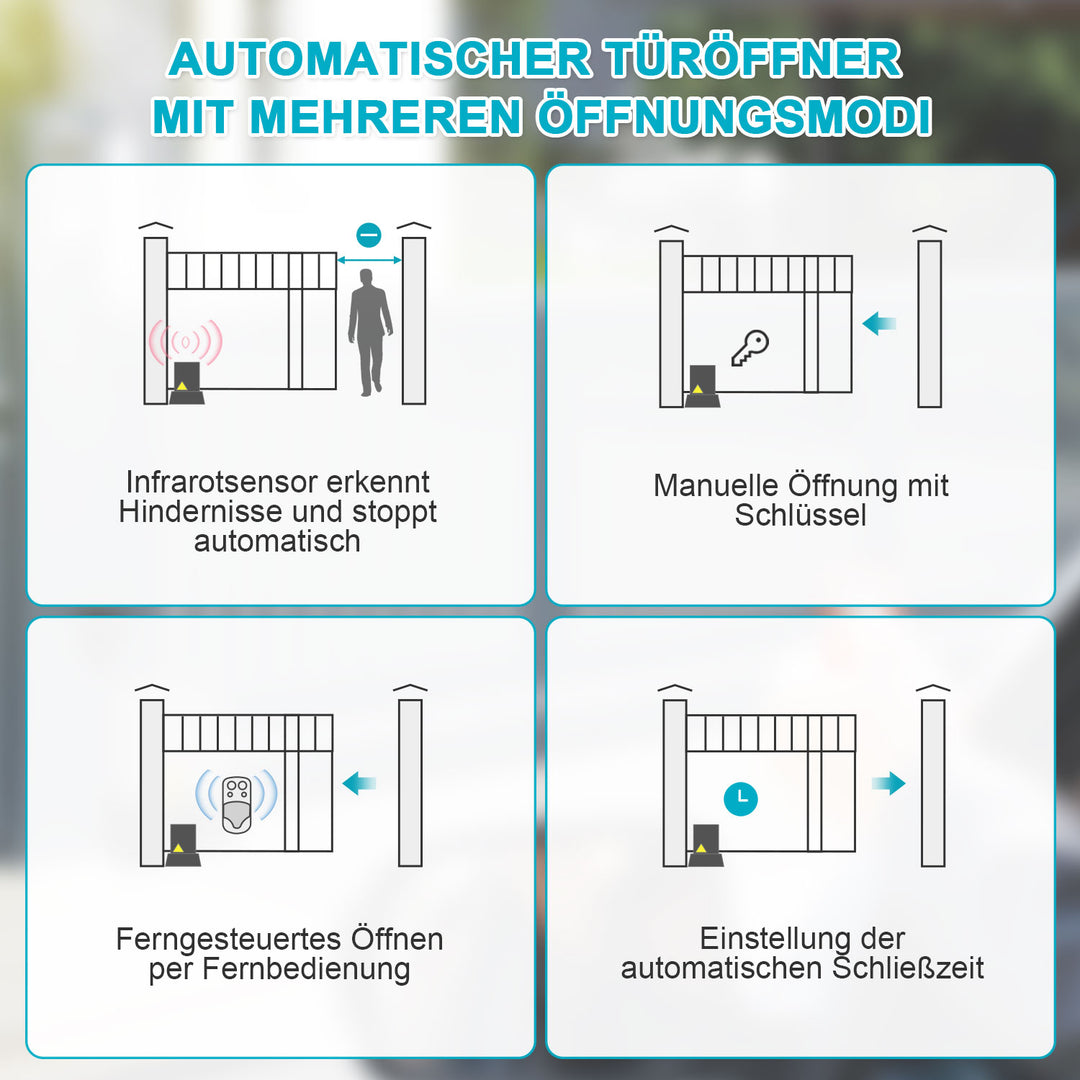 AUTOMATISCHER TÜRÖFFNER MIT MEHREREN ÖFFNUNGSMODI

Infrarotsensor erkennt Hindernisse und stoppt automatisch

Manuelle Öffnung mit Schlüssel

Ferngesteuertes Öffnen per Fernbedienung

Einstellung der automatischen Schließzeit