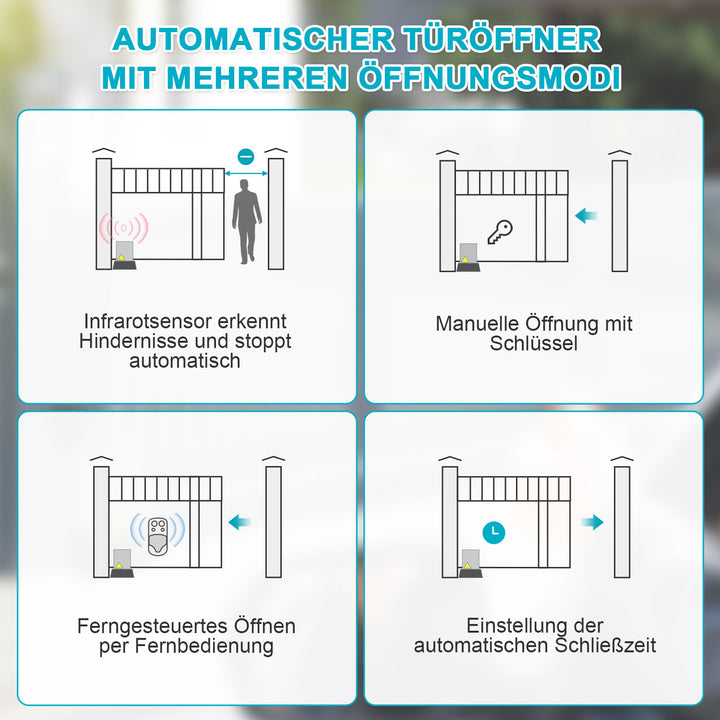 AUTOMATISCHER TÜRÖFFNER MIT MEHREREN ÖFFNUNGSMODI

Infrarotsensor erkennt Hindernisse und stoppt automatisch

Manuelle Öffnung mit Schlüssel

Ferngesteuertes Öffnen per Fernbedienung

Einstellung der automatischen Schließzeit