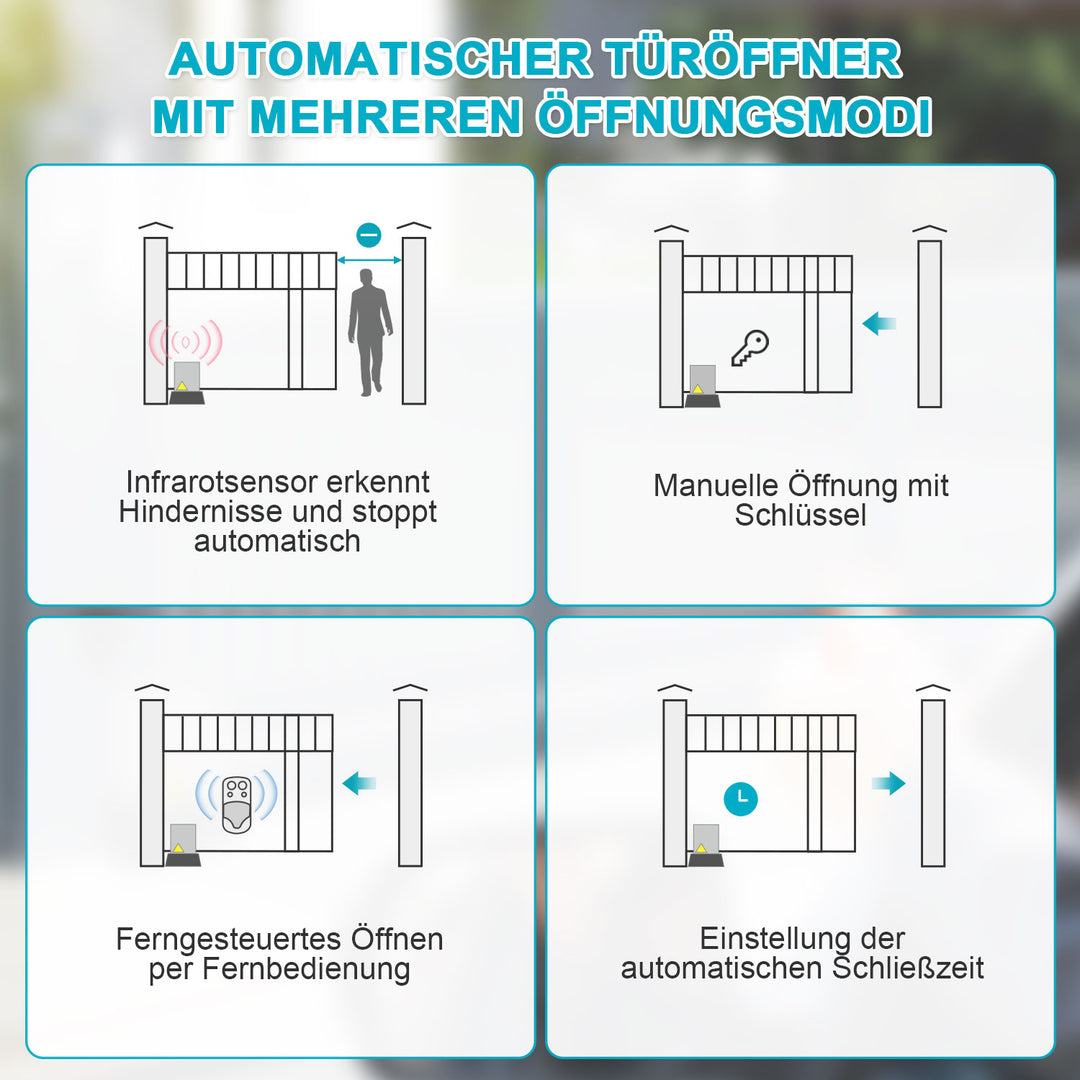 AUTOMATISCHER TÜRÖFFNER MIT MEHREREN ÖFFNUNGSMODI

Infrarotsensor erkennt Hindernisse und stoppt automatisch

Manuelle Öffnung mit Schlüssel

Ferngesteuertes Öffnen per Fernbedienung

Einstellung der automatischen Schließzeit