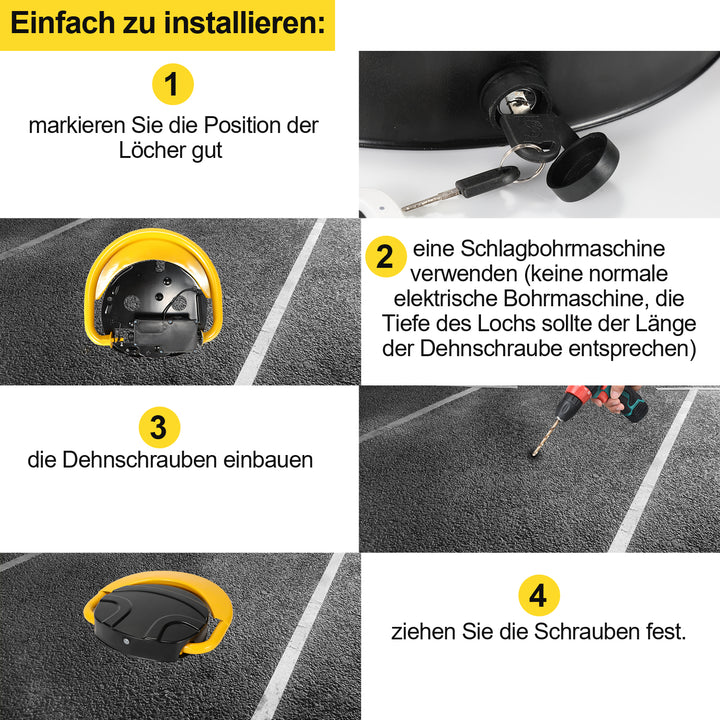 Einfach zu installieren:

1
markieren Sie die Position der Löcher gut

2
eine Schlagbohrmaschine verwenden (keine normale elektrische Bohrmaschine, die Tiefe des Lochs sollte der Länge der Dehnschraube entsprechen)

3
die Dehnschrauben einbauen

4
ziehen Sie die Schrauben fest.